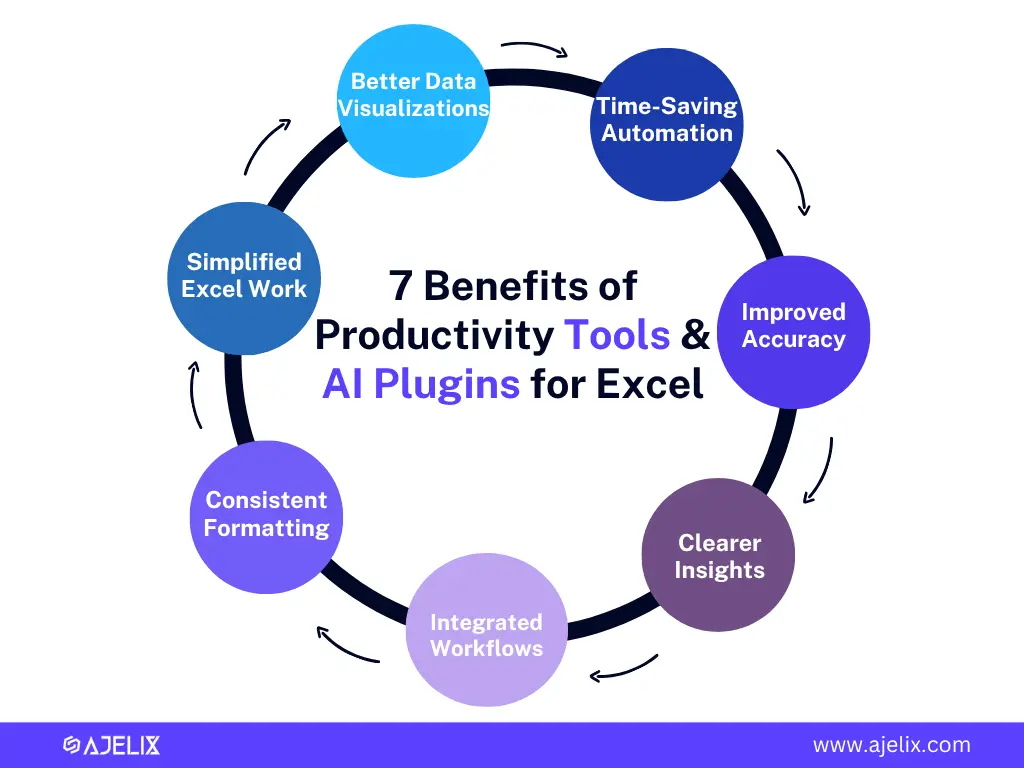 7 Benefits of Productivity Tools & AI Plugins for Excel

Better Data Visualizations

Time-Saving Automation

Improved Accuracy

Clearer Insights

Integrated Workflows

Consistent Formatting

Simplified Excel Work

AJELIX

www.ajelix.com