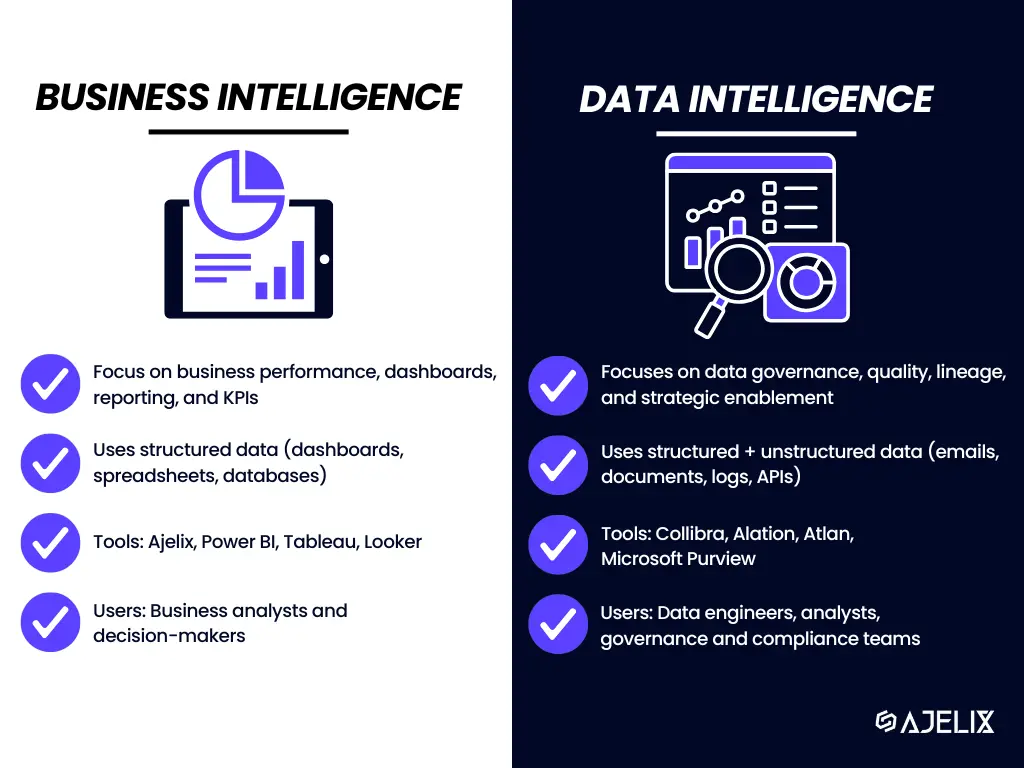 BUSINESS INTELLIGENCE

Focus on business performance, dashboards, reporting, and KPIs

Uses structured data (dashboards, spreadsheets, databases)

Tools: Ajelix, Power BI, Tableau, Looker

Users: Business analysts and decision-makers

DATA INTELLIGENCE

Focuses on data governance, quality, lineage, and strategic enablement

Uses structured + unstructured data (emails, documents, logs, APIs)

Tools: Collibra, Alation, Atlan, Microsoft Purview

Users: Data engineers, analysts, governance and compliance teams

AJELIX