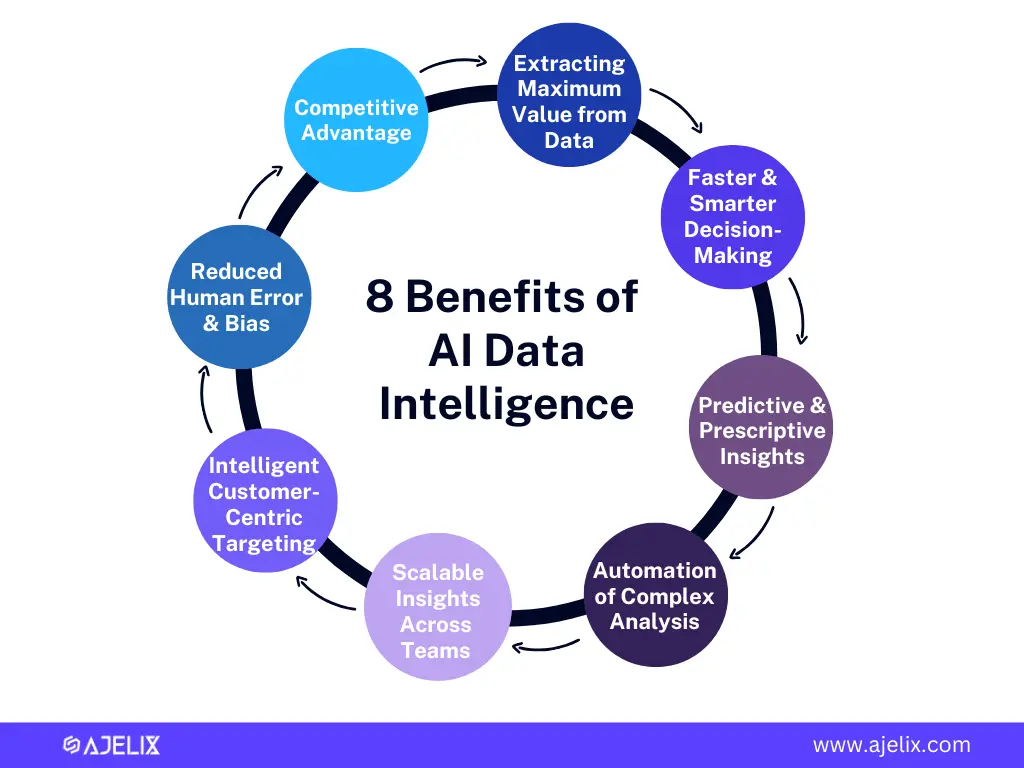 8 Benefits of AI Data Intelligence

Extracting Maximum Value from Data

Faster & Smarter Decision-Making

Predictive & Prescriptive Insights

Automation of Complex Analysis

Scalable Insights Across Teams

Intelligent Customer-Centric Targeting

Reduced Human Error & Bias

Competitive Advantage

AJELIX

www.ajelix.com