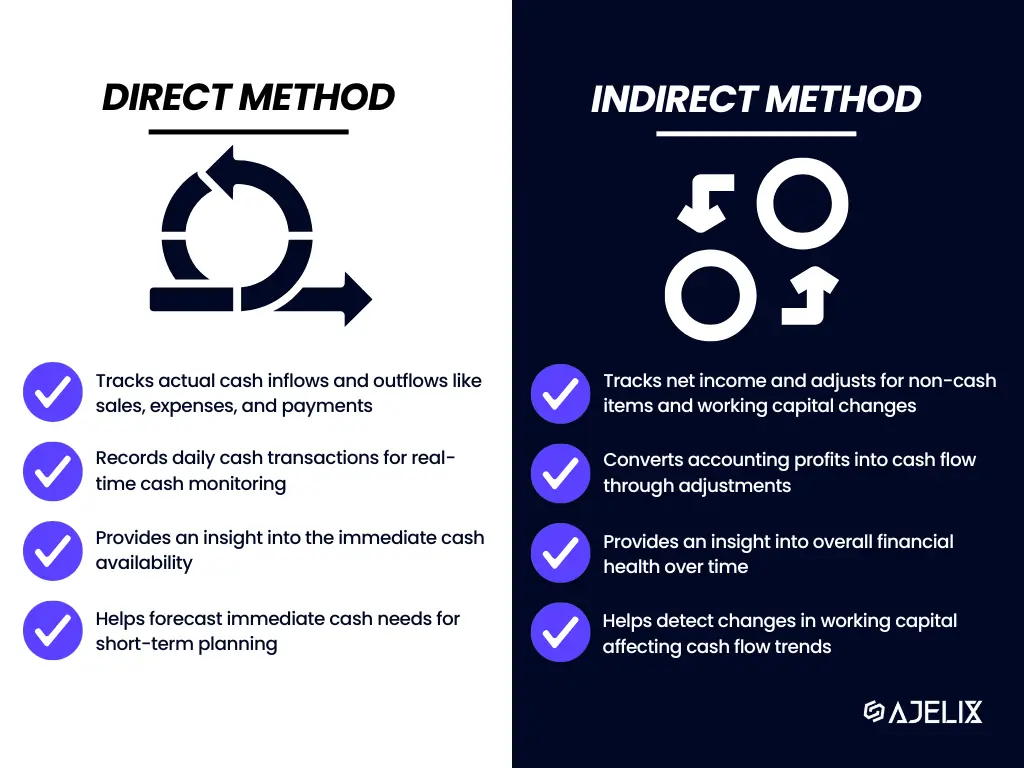 DIRECT METHOD

Tracks actual cash inflows and outflows like sales, expenses, and payments

Records daily cash transactions for real-time cash monitoring

Provides an insight into the immediate cash availability

Helps forecast immediate cash needs for short-term planning

INDIRECT METHOD

Tracks net income and adjusts for non-cash items and working capital changes

Converts accounting profits into cash flow through adjustments

Provides an insight into overall financial health over time

Helps detect changes in working capital affecting cash flow trends

AJELIX